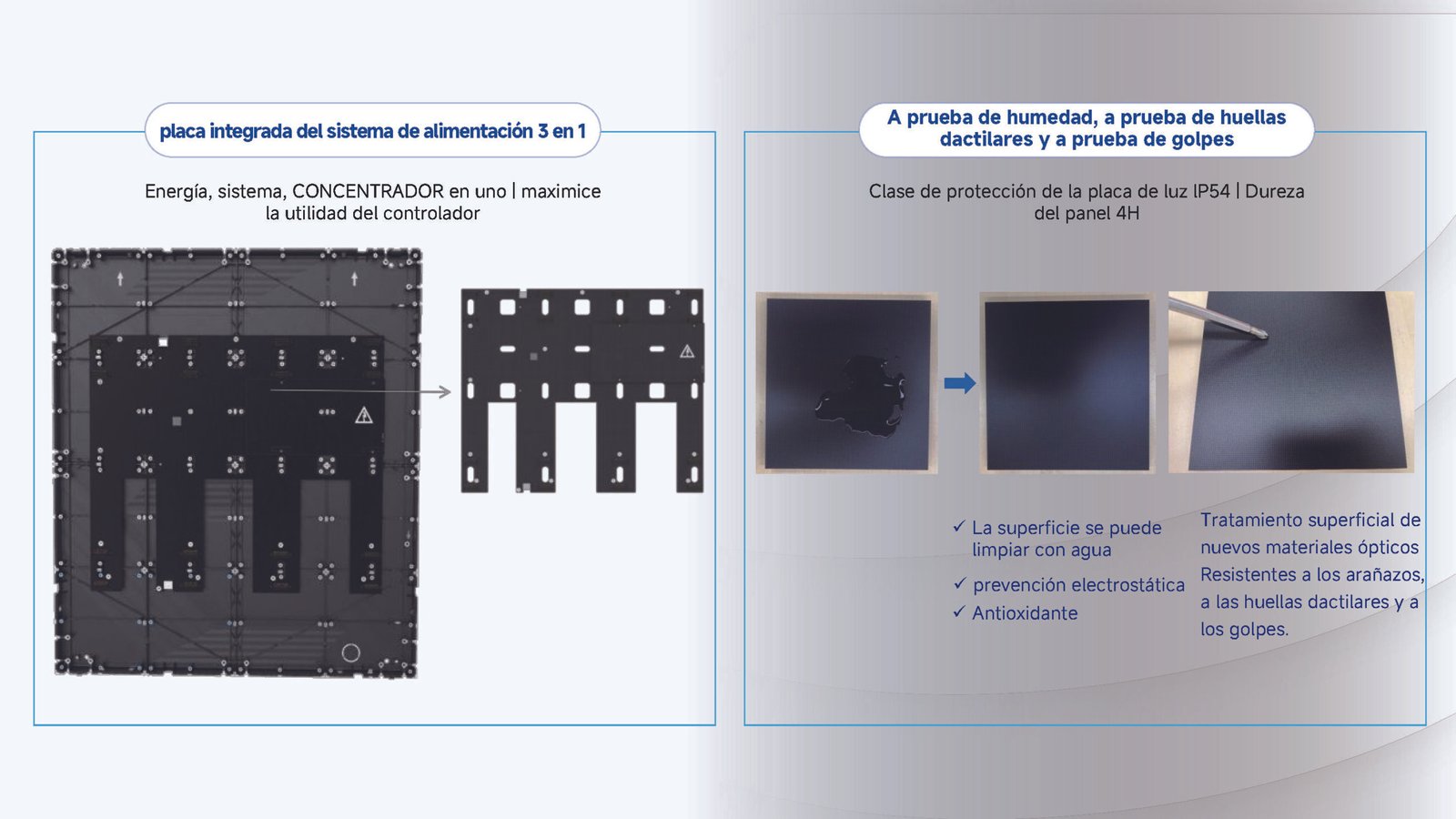 placa integrada del sistema de alimentación 3 en 1

Energía, sistema, CONCENTRADOR en uno | maximice la utilidad del controlador

A prueba de humedad, a prueba de huellas dactilares y a prueba de golpes

Clase de protección de la placa de luz IP54 | Dureza del panel 4H

✓ La superficie se puede limpiar con agua
✓ prevención electrostática
✓ Antioxidante

Tratamiento superficial de nuevos materiales ópticos Resistentes a los arañazos, a las huellas dactilares y a los golpes.