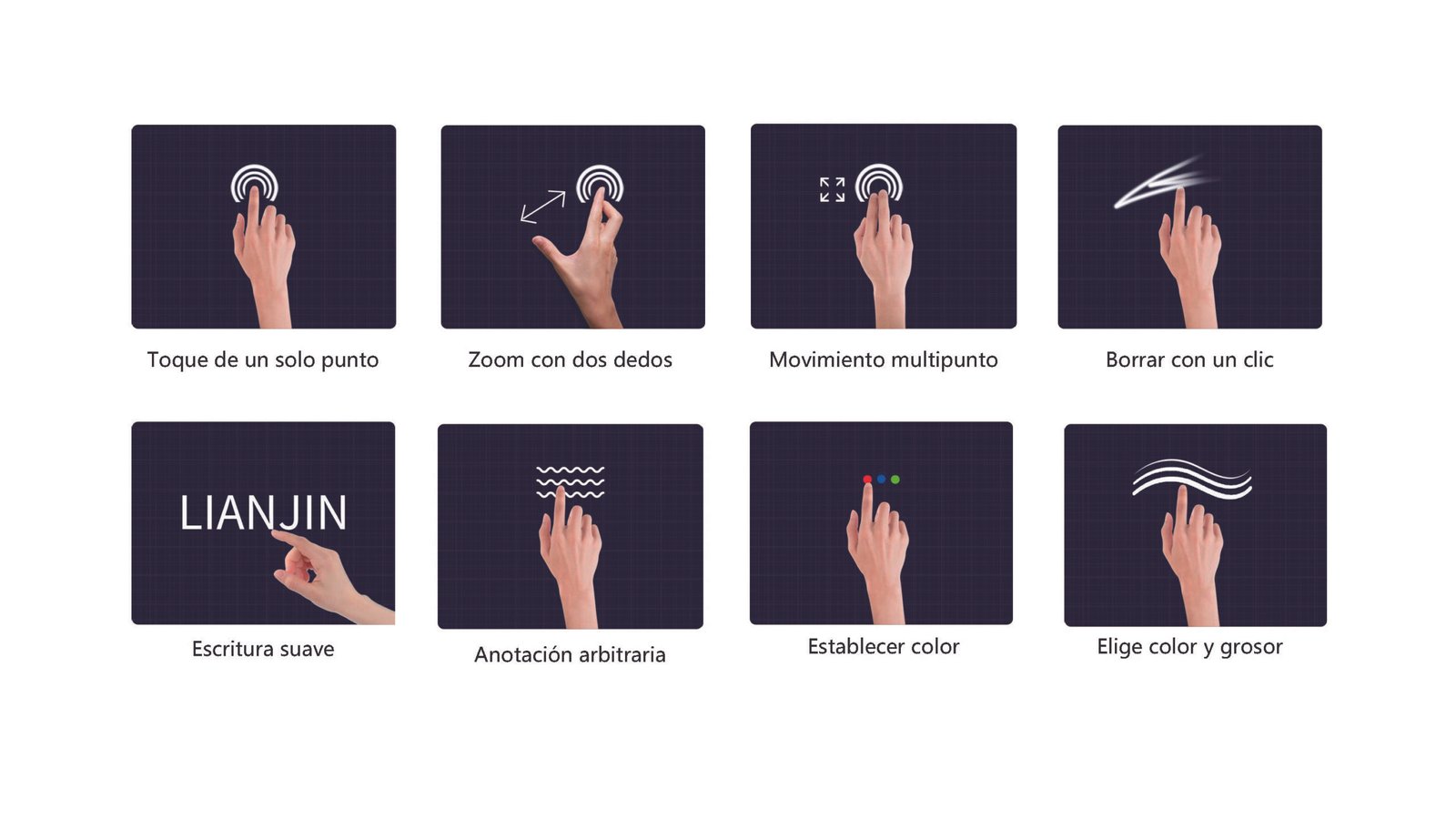 Toque de un solo punto

Zoom con dos dedos

Movimiento multipunto

Borrar con un clic

LIANJIN

Escritura suave

Anotación arbitraria

Establecer color

Elige color y grosor