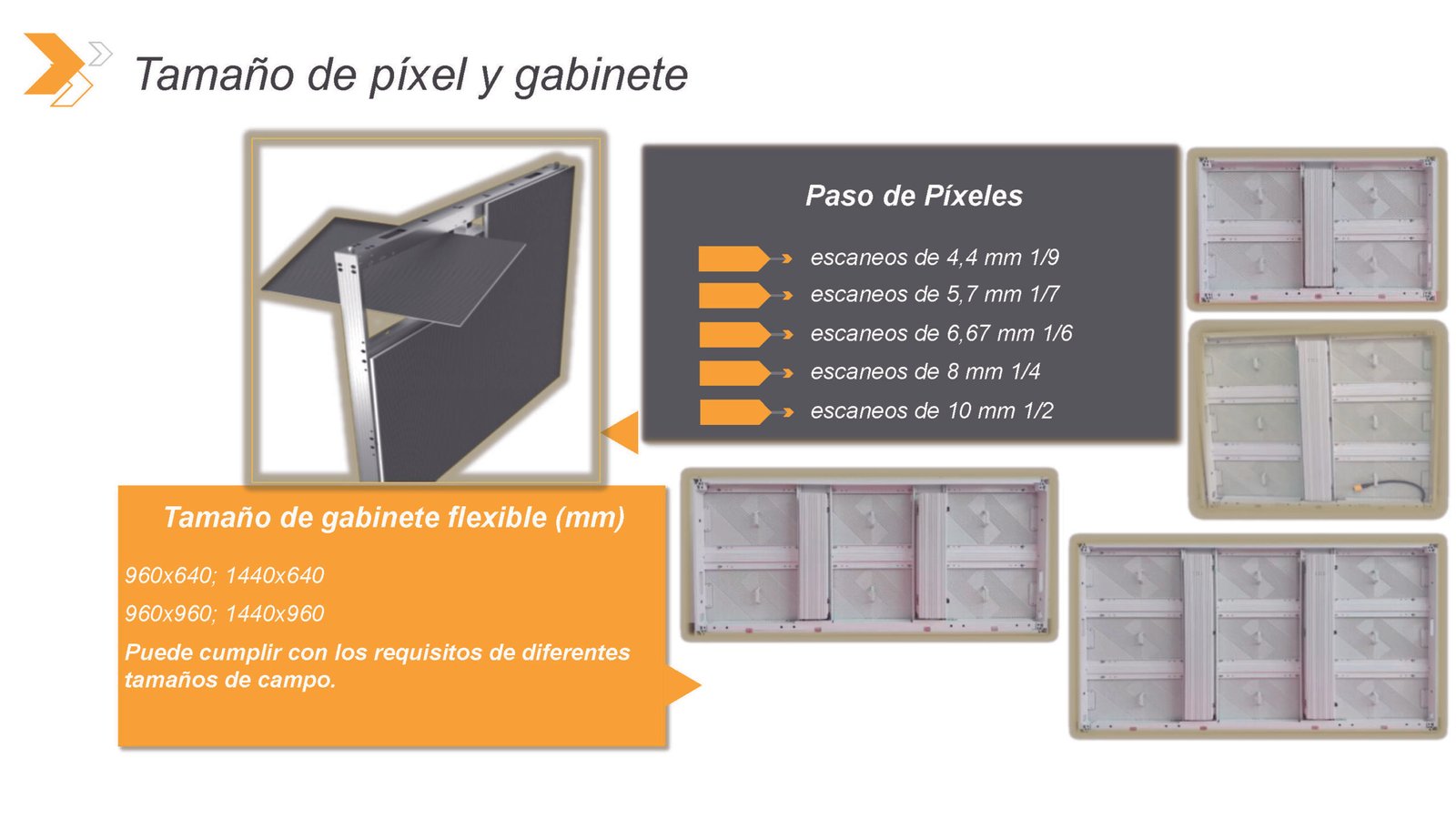 Tamaño de píxel y gabinete

Paso de Píxeles

escaneos de 4,4 mm 1/9

escaneos de 5,7 mm 1/7

escaneos de 6,67 mm 1/6

escaneos de 8 mm 1/4

escaneos de 10 mm 1/2

Tamaño de gabinete flexible (mm)

960x640; 1440x640

960x960; 1440x960

Puede cumplir con los requisitos de diferentes tamaños de campo.