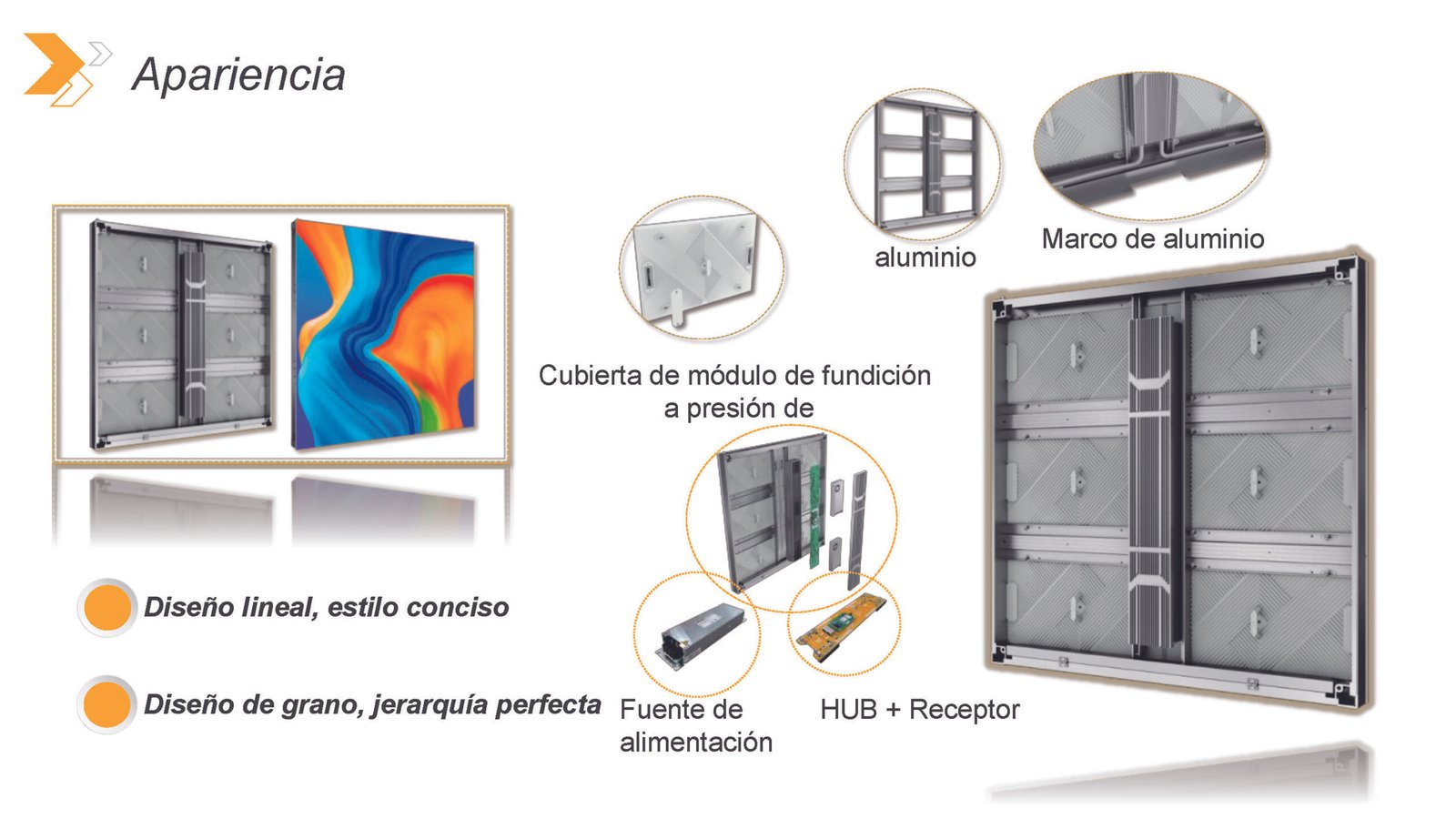 Apariencia

aluminio

Marco de aluminio

Cubierta de módulo de fundición a presión de

Diseño lineal, estilo conciso

Diseño de grano, jerarquía perfecta

Fuente de alimentación

HUB + Receptor