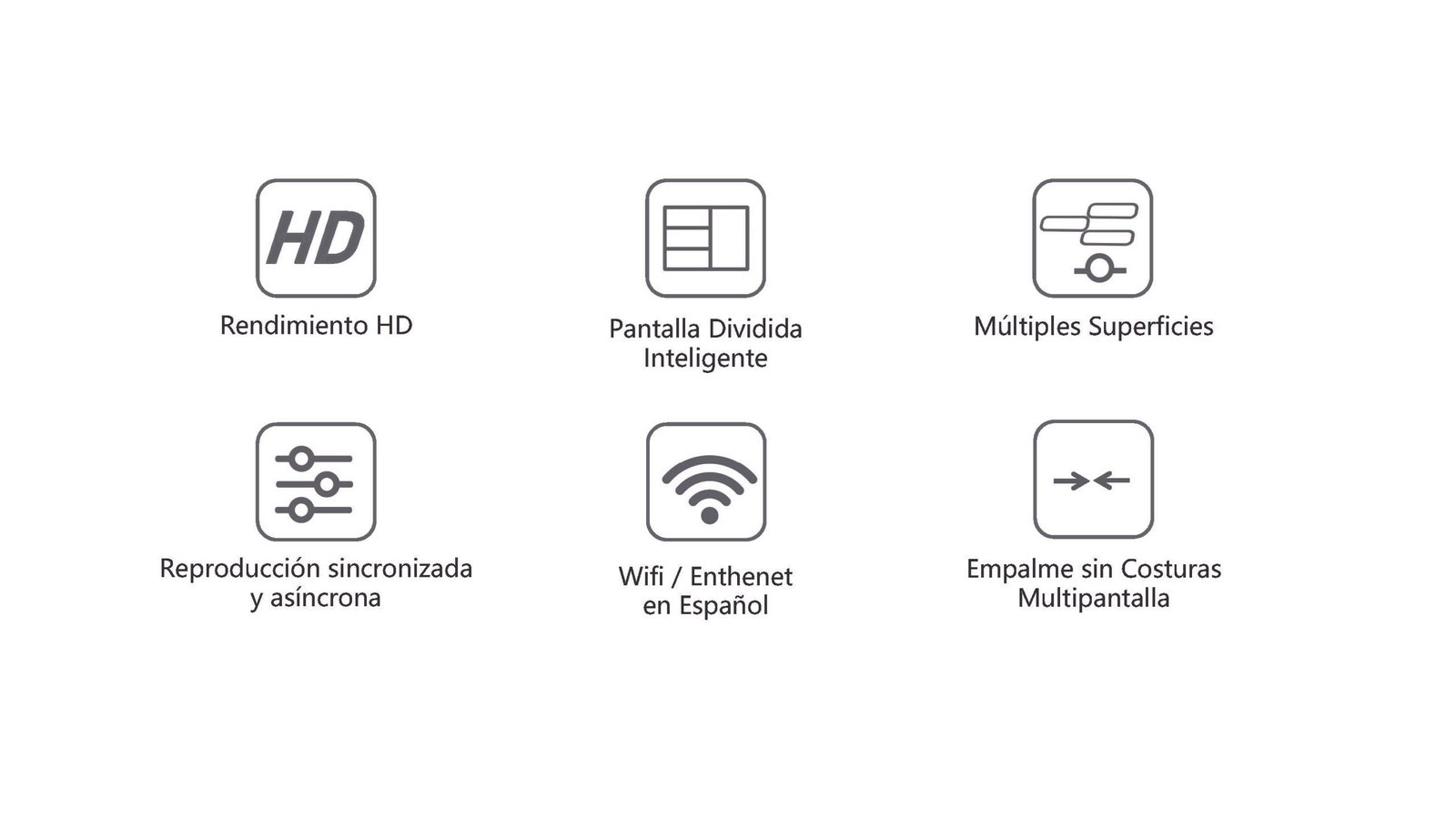 HD

Rendimiento HD

Pantalla Dividida Inteligente

Múltiples Superficies

Reproducción sincronizada y asíncrona

Wifi / Enthenet en Español

Empalme sin Costuras Multipantalla